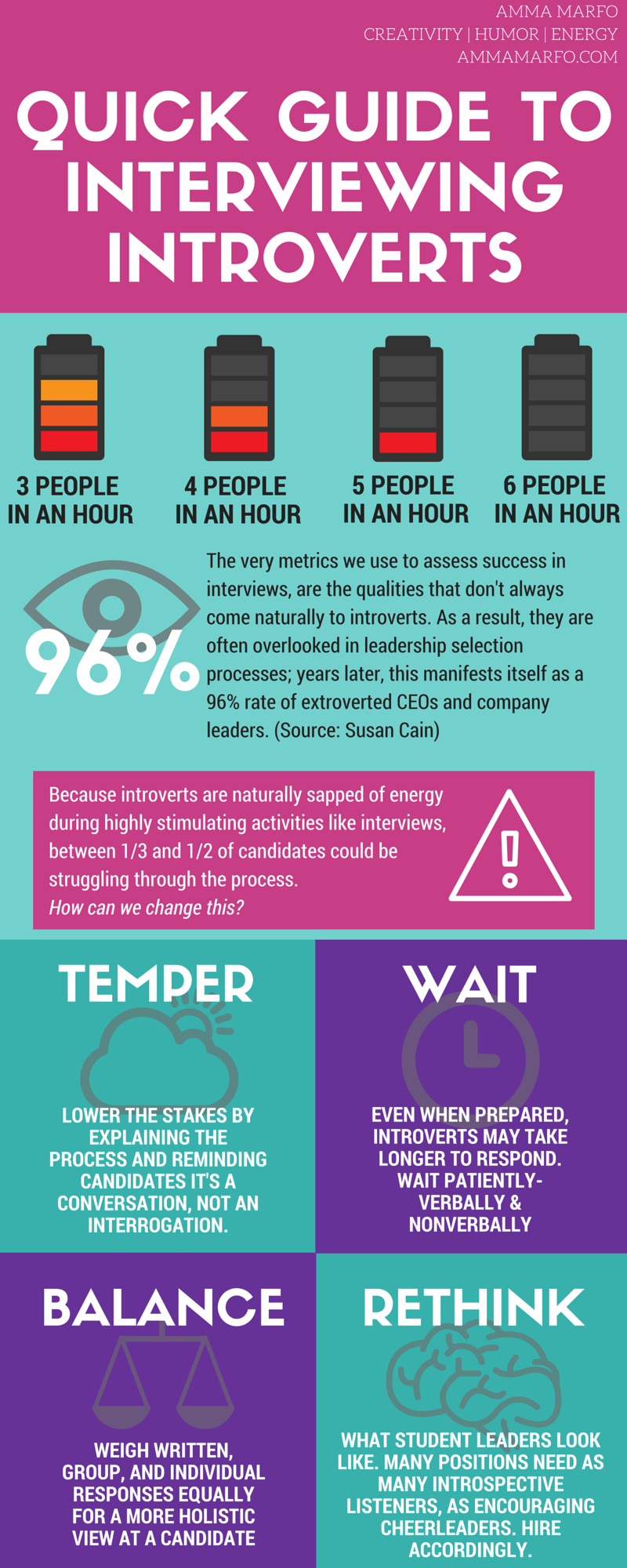 AMMA MARFO
CREATIVITY | HUMOR | ENERGY
AMMAMARFO.COM

QUICK GUIDE TO INTERVIEWING INTROVERTS

3 PEOPLE IN AN HOUR

4 PEOPLE IN AN HOUR

5 PEOPLE IN AN HOUR

6 PEOPLE IN AN HOUR

96%

The very metrics we use to assess success in interviews, are the qualities that don't always come naturally to introverts. As a result, they are often overlooked in leadership selection processes; years later, this manifests itself as a 96% rate of extroverted CEOs and company leaders. (Source: Susan Cain)

Because introverts are naturally sapped of energy during highly stimulating activities like interviews, between 1/3 and 1/2 of candidates could be struggling through the process.
How can we change this?

TEMPER

LOWER THE STAKES BY EXPLAINING THE PROCESS AND REMINDING CANDIDATES IT'S A CONVERSATION, NOT AN INTERROGATION.

WAIT

EVEN WHEN PREPARED, INTROVERTS MAY TAKE LONGER TO RESPOND. WAIT PATIENTLY- VERBALLY & NONVERBALLY

BALANCE

WEIGH WRITTEN, GROUP, AND INDIVIDUAL RESPONSES EQUALLY FOR A MORE HOLISTIC VIEW AT A CANDIDATE

RETHINK

WHAT STUDENT LEADERS LOOK LIKE. MANY POSITIONS NEED AS MANY INTROSPECTIVE LISTENERS, AS ENCOURAGING CHEERLEADERS. HIRE ACCORDINGLY.